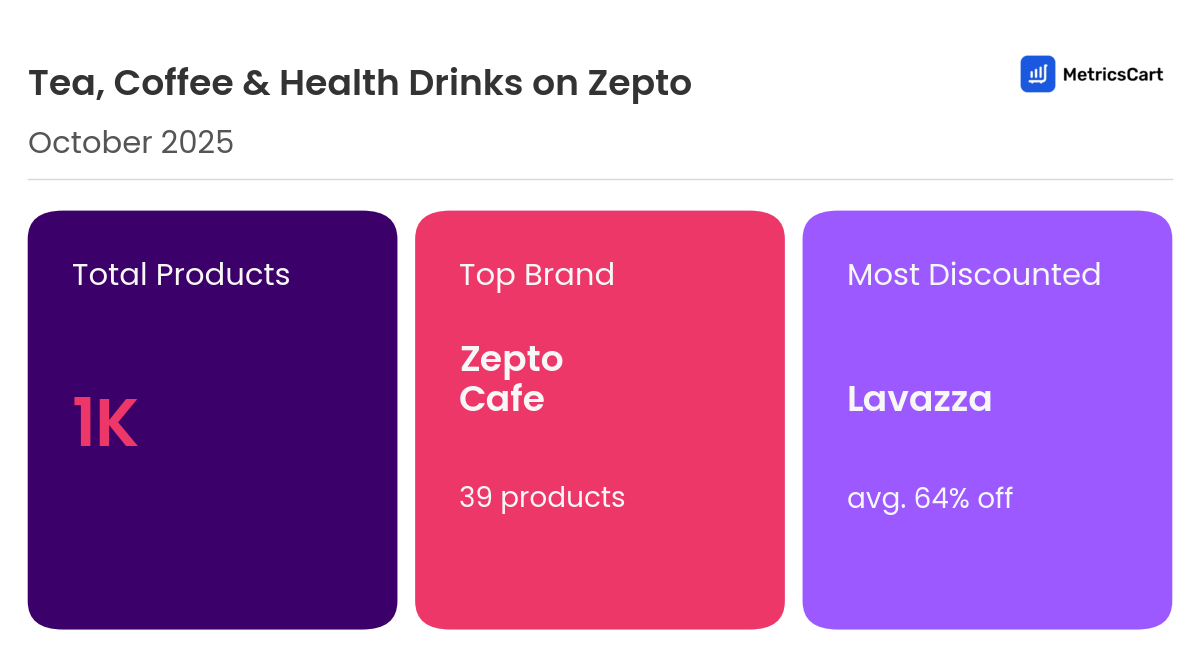 Tea, Coffee & Health Drinks on Zepto

MetricsCart

October 2025

Total Products

1K

Top Brand

Zepto Cafe

39 products

Most Discounted

Lavazza

avg. 64% off