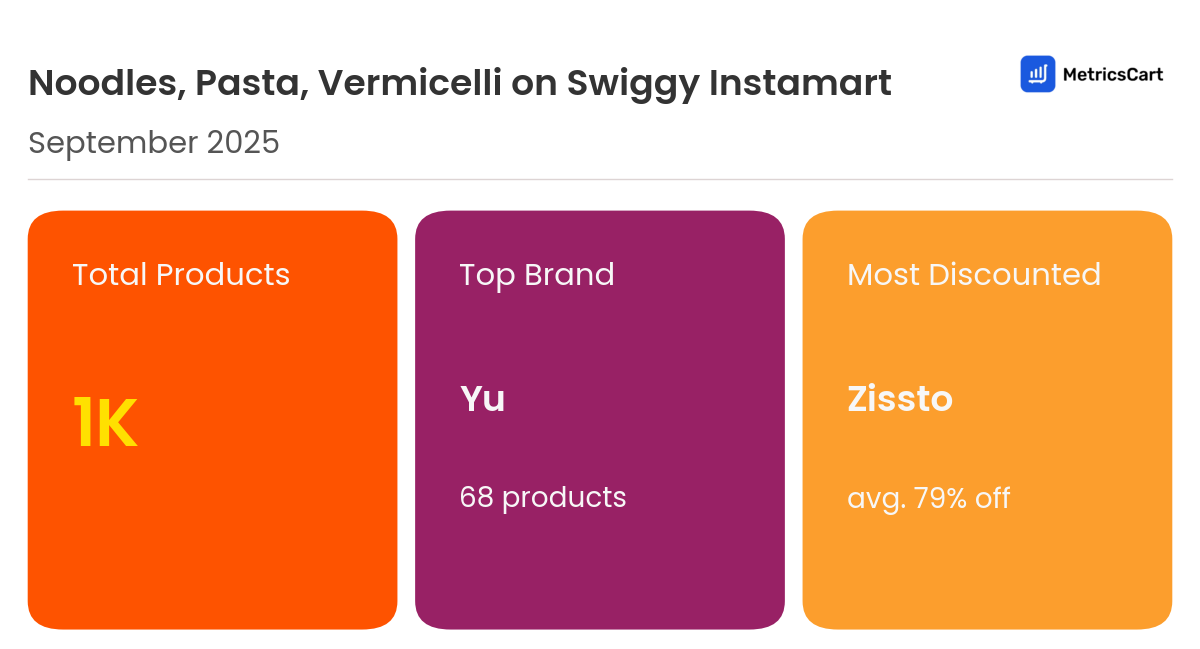 Noodles, Pasta, Vermicelli on Swiggy Instamart

MetricsCart

September 2025

Total Products

1K

Top Brand

Yu

68 products

Most Discounted

Zissto

avg. 79% off