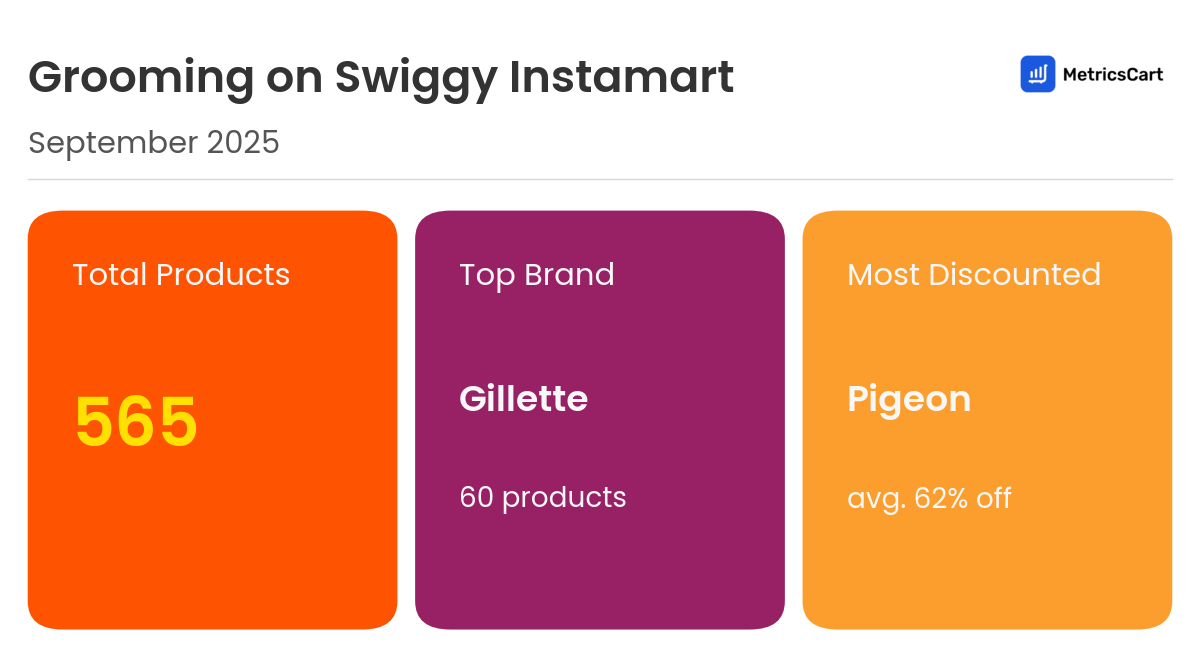 Grooming on Swiggy Instamart

MetricsCart

September 2025

Total Products

565

Top Brand

Gillette

60 products

Most Discounted

Pigeon

avg. 62% off