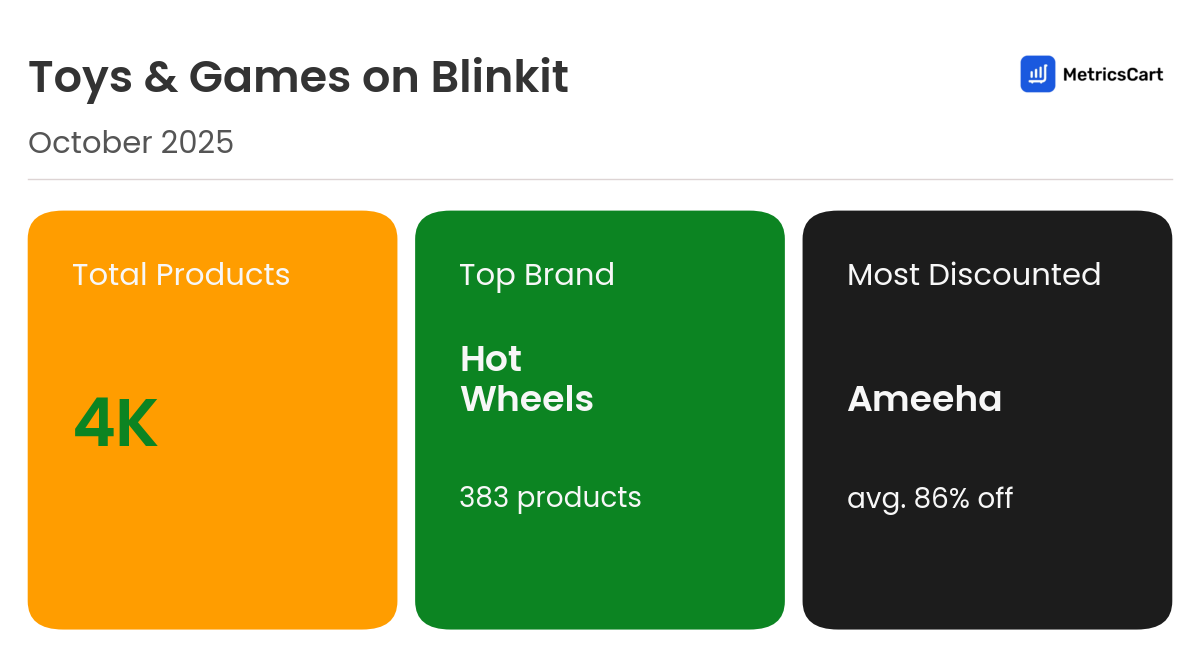 Toys & Games on Blinkit

MetricsCart

October 2025

Total Products

4K

Top Brand

Hot Wheels

383 products

Most Discounted

Ameeha

avg. 86% off