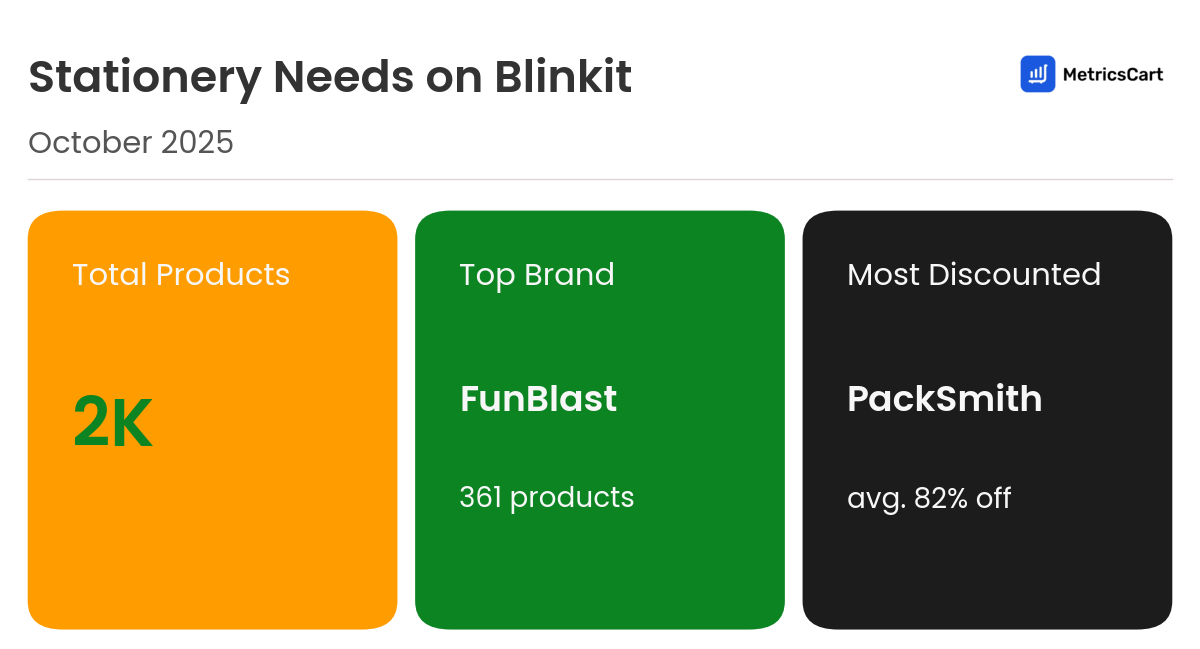 Stationery Needs on Blinkit

MetricsCart

October 2025

Total Products

2K

Top Brand

FunBlast

361 products

Most Discounted

PackSmith

avg. 82% off