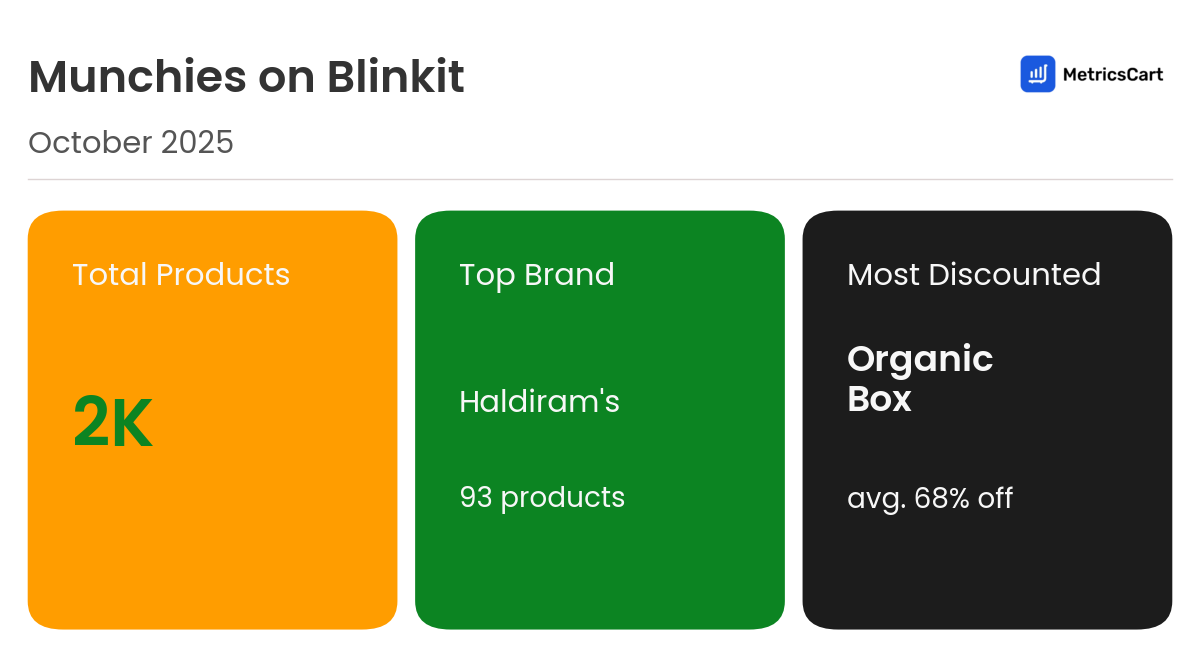 Munchies on Blinkit

MetricsCart

October 2025

Total Products

2K

Top Brand

Haldiram's

93 products

Most Discounted

Organic Box

avg. 68% off