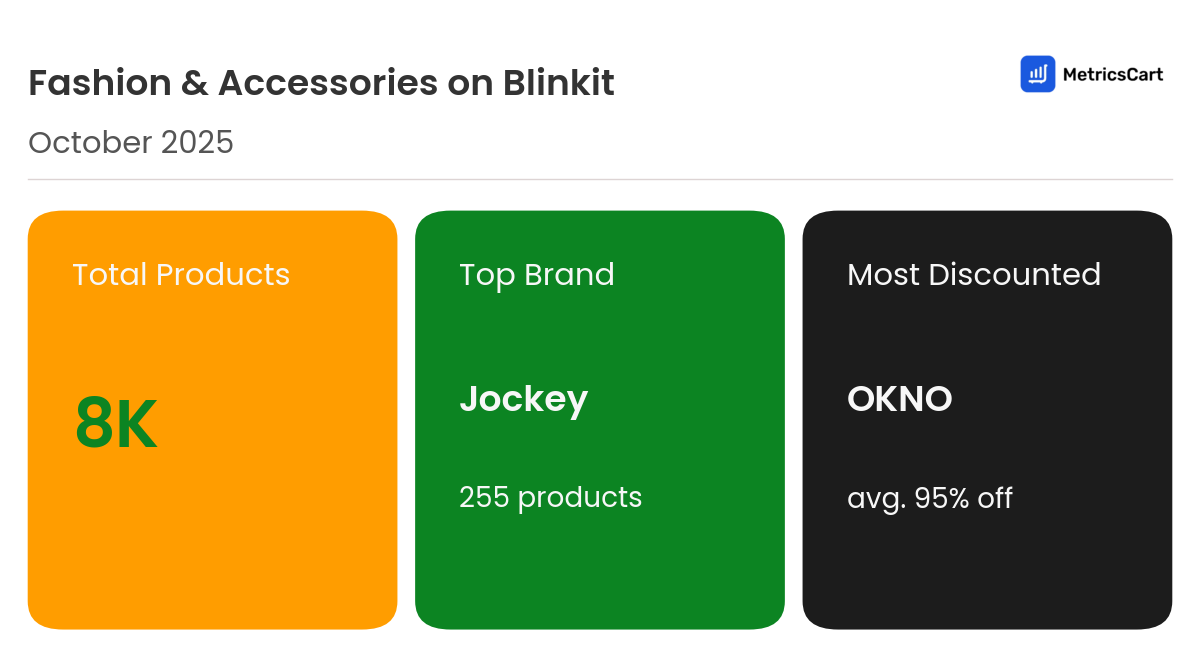 Fashion & Accessories on Blinkit

MetricsCart

October 2025

Total Products

8K

Top Brand

Jockey

255 products

Most Discounted

OKNO

avg. 95% off